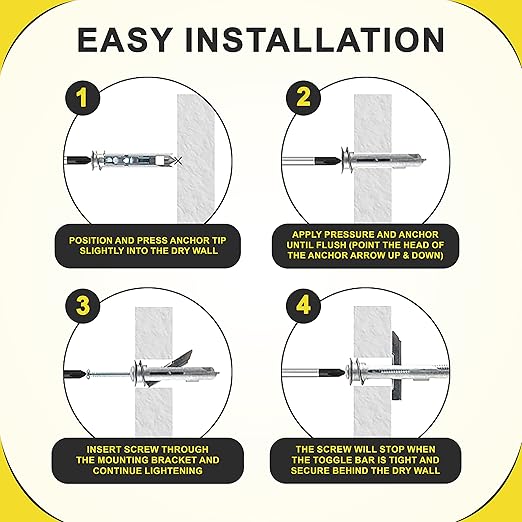 EASY INSTALLATION

1

POSITION AND PRESS ANCHOR TIP SLIGHTLY INTO THE DRY WALL

2

APPLY PRESSURE AND ANCHOR UNTIL FLUSH (POINT THE HEAD OF THE ANCHOR ARROW UP & DOWN)

3

INSERT SCREW THROUGH THE MOUNTING BRACKET AND CONTINUE LIGHTENING

4

THE SCREW WILL STOP WHEN THE TOGGLE BAR IS TIGHT AND SECURE BEHIND THE DRY WALL