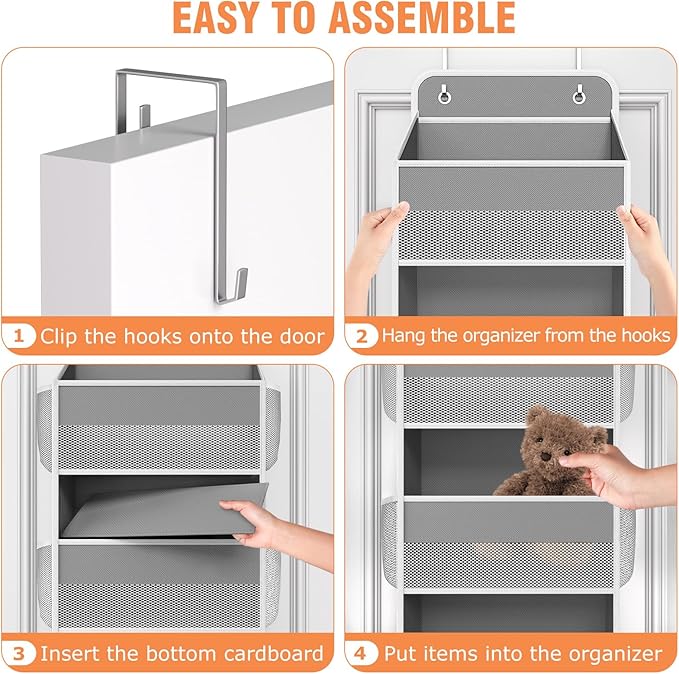 EASY TO ASSEMBLE

1 Clip the hooks onto the door

2 Hang the organizer from the hooks

3 Insert the bottom cardboard

4 Put items into the organizer