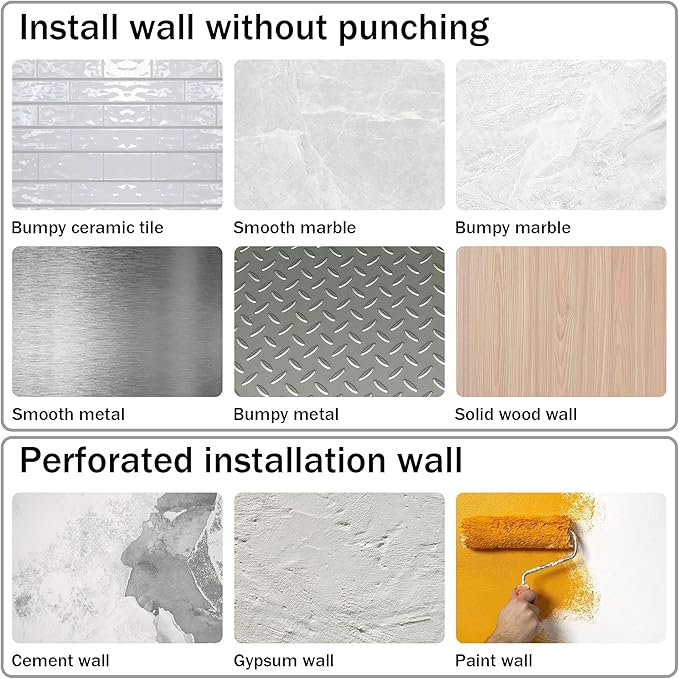 Install wall without punching

Bumpy ceramic tile

Smooth marble

Bumpy marble

Smooth metal

Bumpy metal

Solid wood wall

Perforated installation wall

Cement wall

Gypsum wall

Paint wall