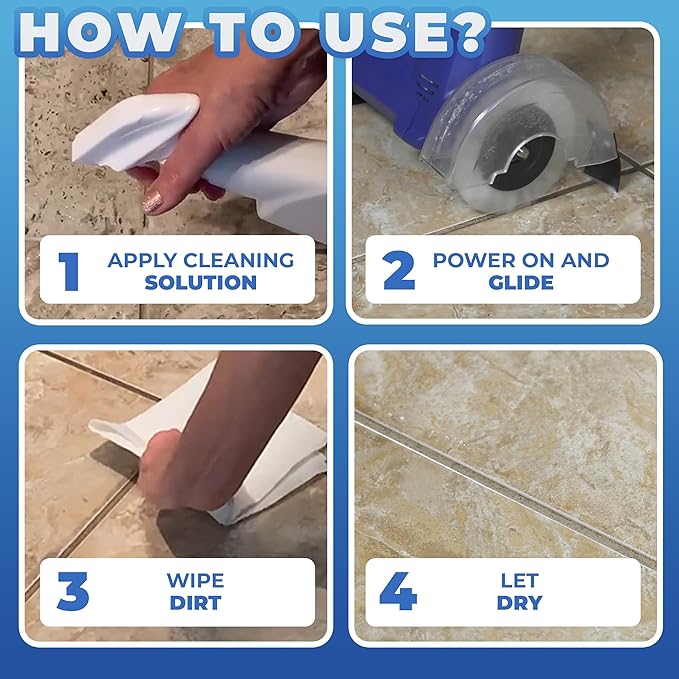 HOW TO USE?

1 APPLY CLEANING SOLUTION

2 POWER ON AND GLIDE

3 WIPE DIRT

4 LET DRY