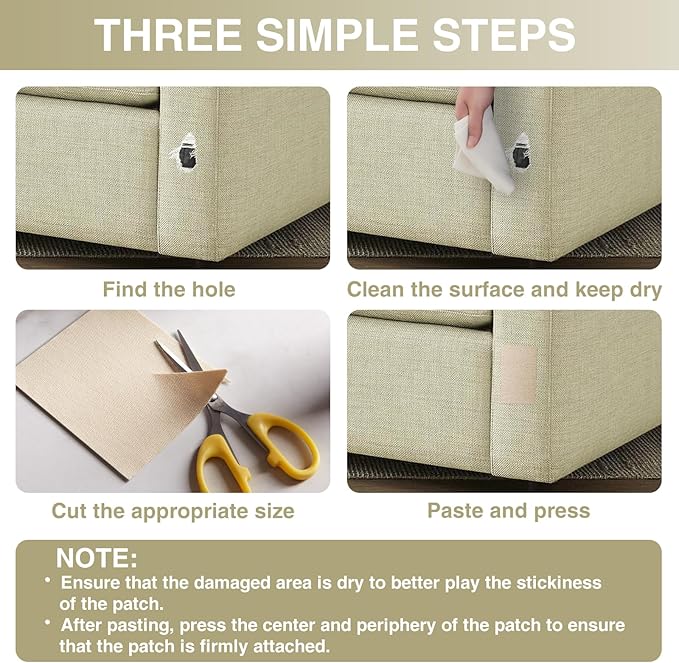 THREE SIMPLE STEPS

Find the hole

Clean the surface and keep dry

Cut the appropriate size

Paste and press

NOTE:

• Ensure that the damaged area is dry to better play the stickiness of the patch.

• After pasting, press the center and periphery of the patch to ensure that the patch is firmly attached.