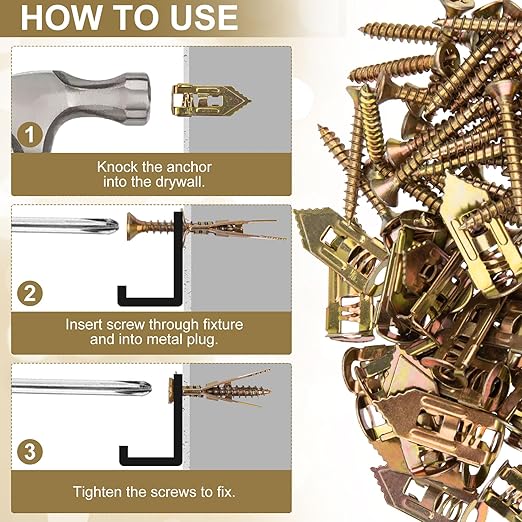 HOW TO USE

1

Knock the anchor into the drywall.

2

Insert screw through fixture and into metal plug.

3

Tighten the screws to fix.