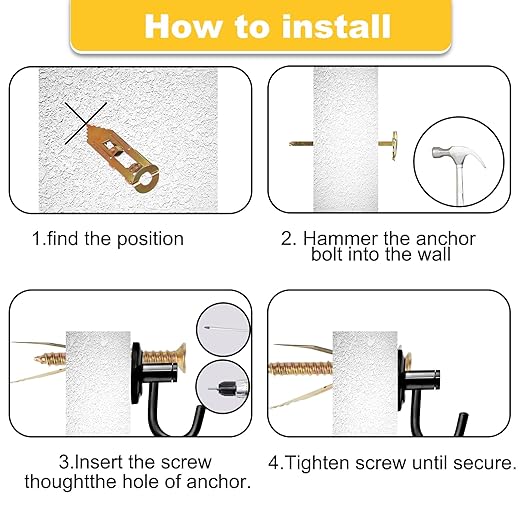 How to install

1.find the position

2. Hammer the anchor bolt into the wall

3.Insert the screw thoughtthe hole of anchor.

4.Tighten screw until secure.