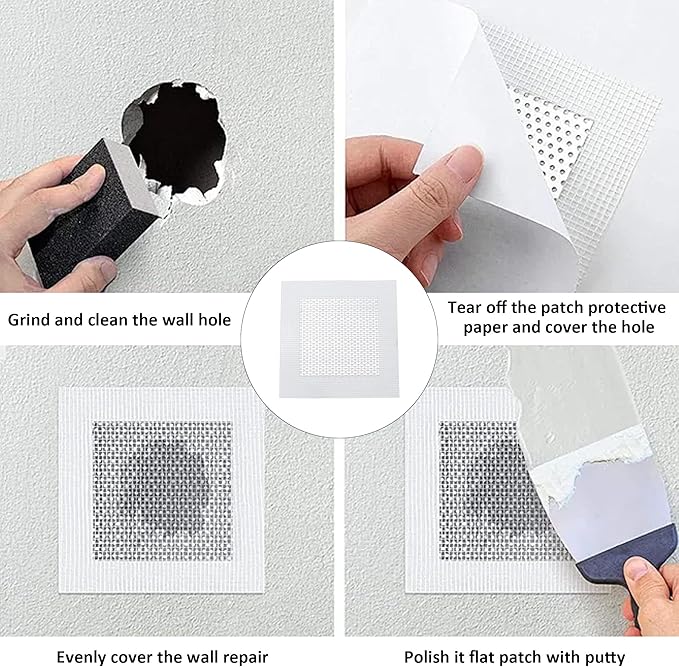 Grind and clean the wall hole

Tear off the patch protective paper and cover the hole

Evenly cover the wall repair

Polish it flat patch with putty