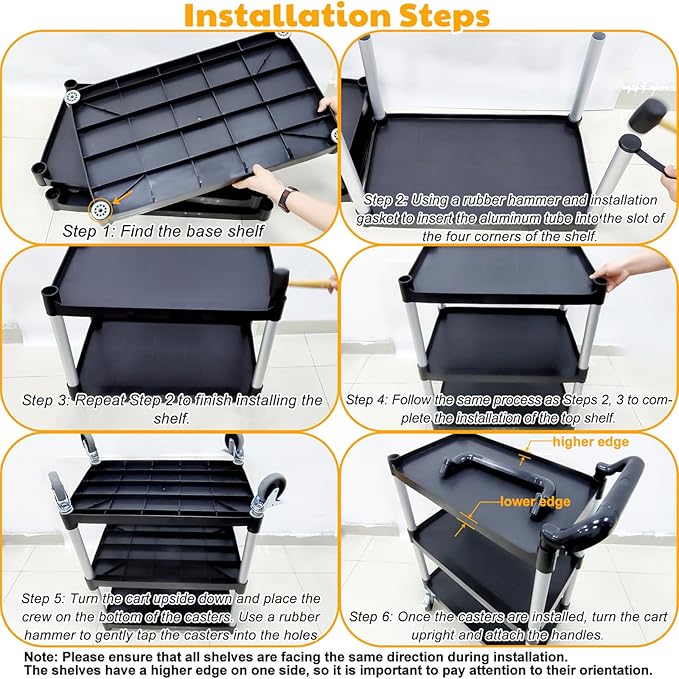 Installation Steps

Step 1: Find the base shelf

Step 2: Using a rubber hammer and installation gasket to insert the aluminum tube into the slot of the four corners of the shelf.

Step 3: Repeat Step 2 to finish installing the shelf.

Step 4: Follow the same process as Steps 2, 3 to complete the installation of the top shelf.

Step 5: Turn the cart upside down and place the crew on the bottom of the casters. Use a rubber hammer to gently tap the casters into the holes

higher edge

lower edge

Step 6: Once the casters are installed, turn the cart upright and attach the handles.

Note: Please ensure that all shelves are facing the same direction during installation. The shelves have a higher edge on one side, so it is important to pay attention to their orientation.