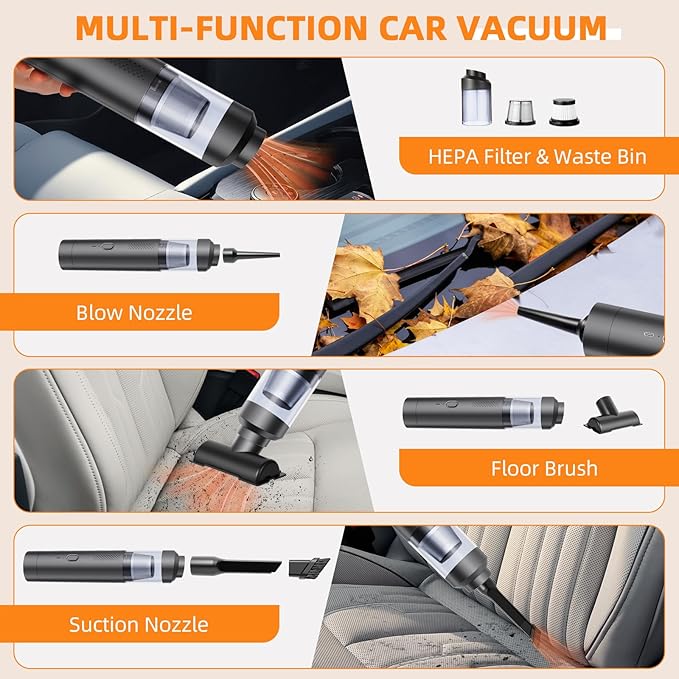 MULTI-FUNCTION CAR VACUUM

HEPA Filter & Waste Bin

Blow Nozzle

Floor Brush

Suction Nozzle