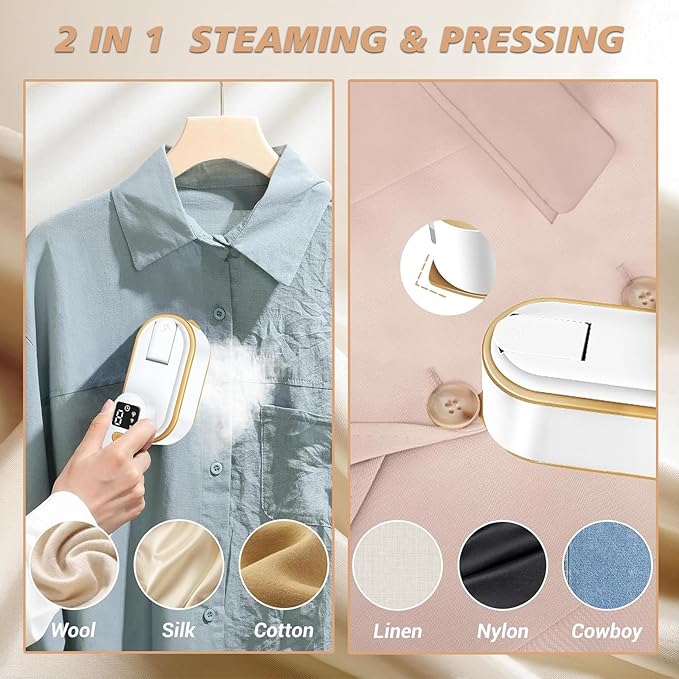 2 IN 1 STEAMING & PRESSING

Wool

Silk

Cotton

Linen

Nylon

Cowboy