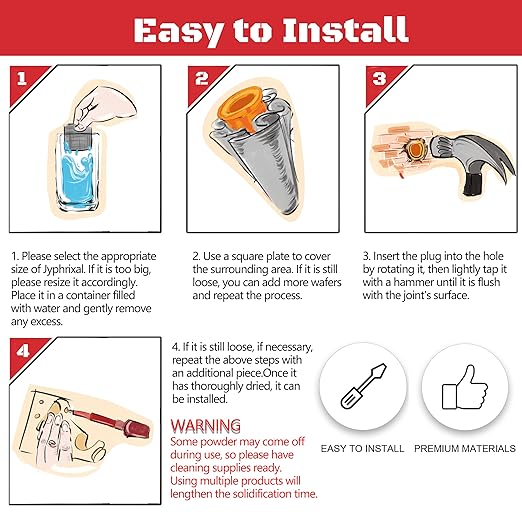 Easy to Install

1

2

3

1. Please select the appropriate size of Jyphrixal. If it is too big, please resize it accordingly. Place it in a container filled with water and gently remove any excess.

2. Use a square plate to cover the surrounding area. If it is still loose, you can add more wafers and repeat the process.

3. Insert the plug into the hole by rotating it, then lightly tap it with a hammer until it is flush with the joint's surface.

4

4. If it is still loose, if necessary, repeat the above steps with an additional piece.Once it has thoroughly dried, it can be installed.

WARNING
Some powder may come off during use, so please have cleaning supplies ready. Using multiple products will lengthen the solidification time.

EASY TO INSTALL

PREMIUM MATERIALS