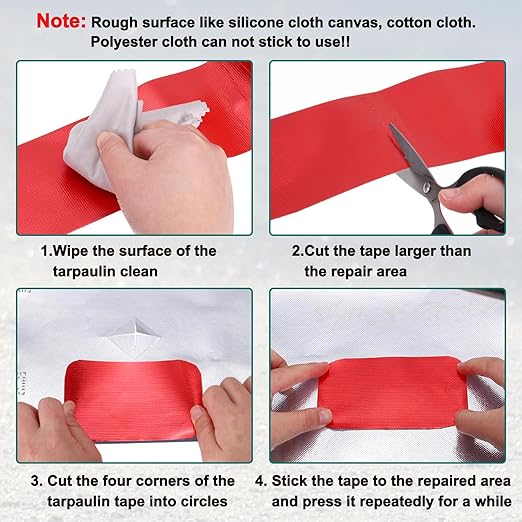 Note: Rough surface like silicone cloth canvas, cotton cloth. Polyester cloth can not stick to use!!

1.Wipe the surface of the tarpaulin clean

2.Cut the tape larger than the repair area

3. Cut the four corners of the tarpaulin tape into circles

4. Stick the tape to the repaired area and press it repeatedly for a while