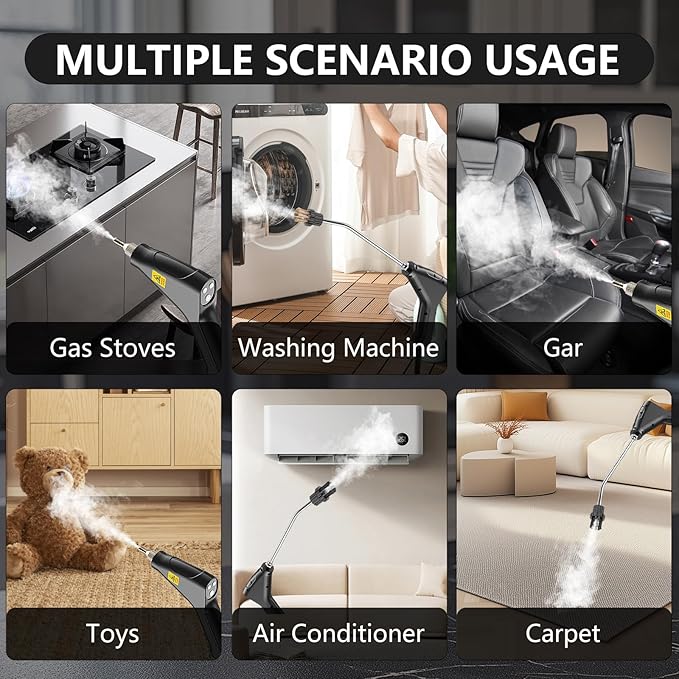 MULTIPLE SCENARIO USAGE

Gas Stoves

Washing Machine

Gar

Toys

Air Conditioner

Carpet