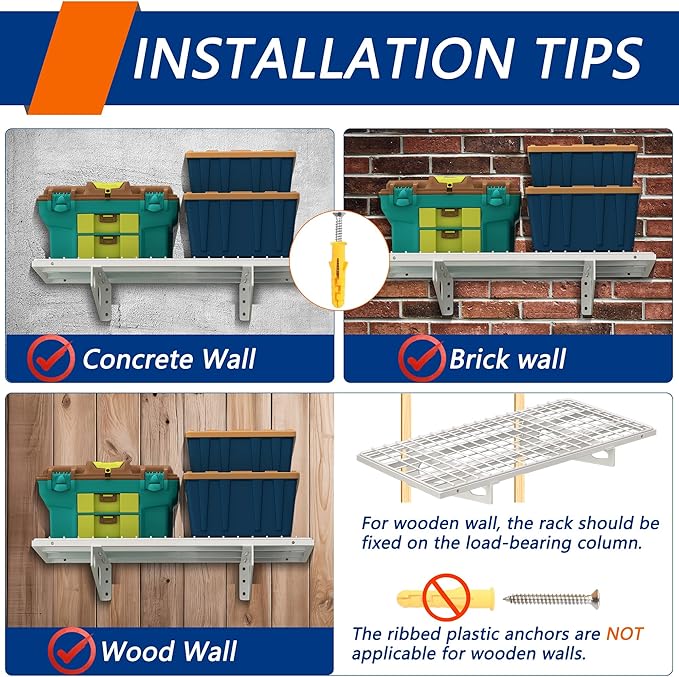 INSTALLATION TIPS

Concrete Wall

Brick wall

Wood Wall

For wooden wall, the rack should be fixed on the load-bearing column.

The ribbed plastic anchors are NOT applicable for wooden walls.