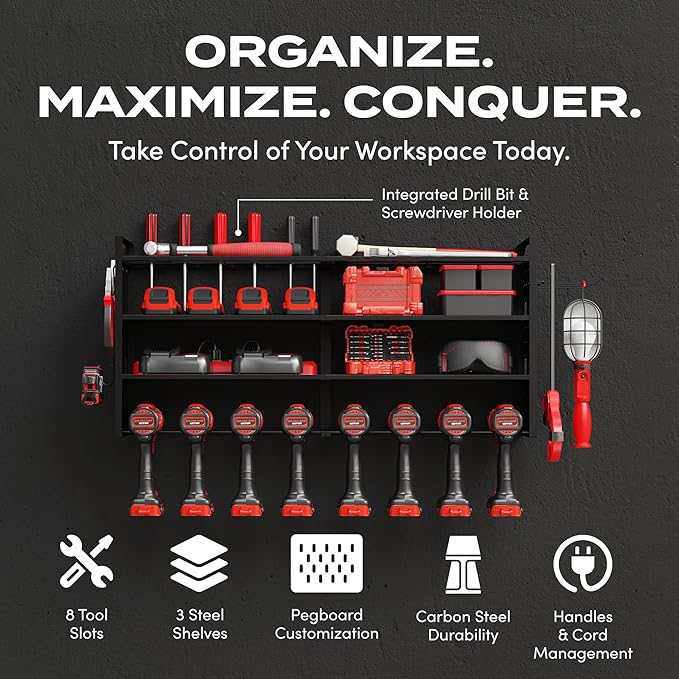 ORGANIZE.
MAXIMIZE. CONQUER.
Take Control of Your Workspace Today.

Integrated Drill Bit & Screwdriver Holder

8 Tool Slots

3 Steel Shelves

Pegboard Customization

Carbon Steel Durability

Handles & Cord Management