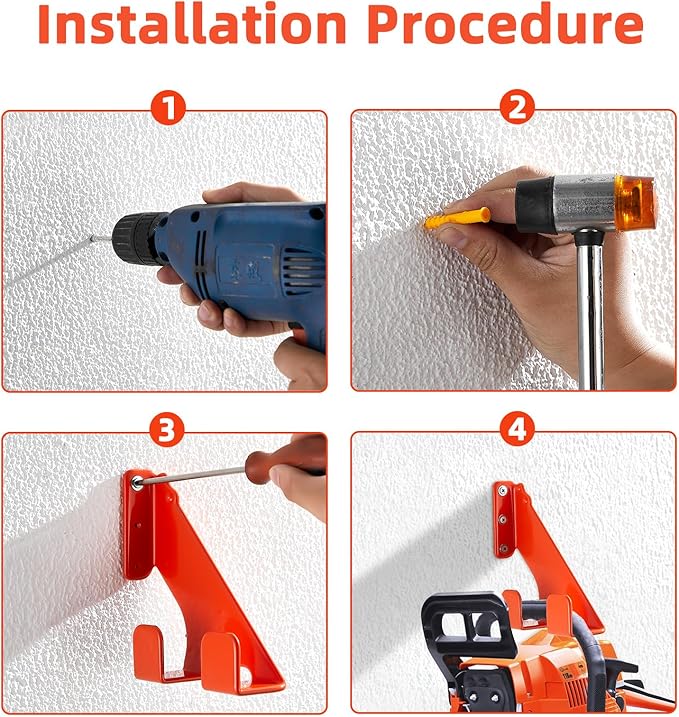 Installation Procedure

1

2

3

4