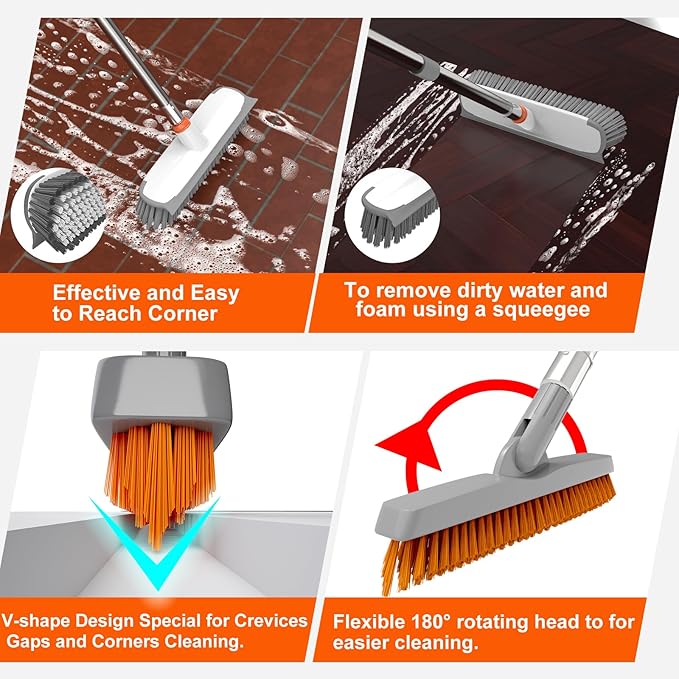 Effective and Easy to Reach Corner

To remove dirty water and foam using a squeegee

V-shape Design Special for Crevices Gaps and Corners Cleaning.

Flexible 180° rotating head to for easier cleaning.