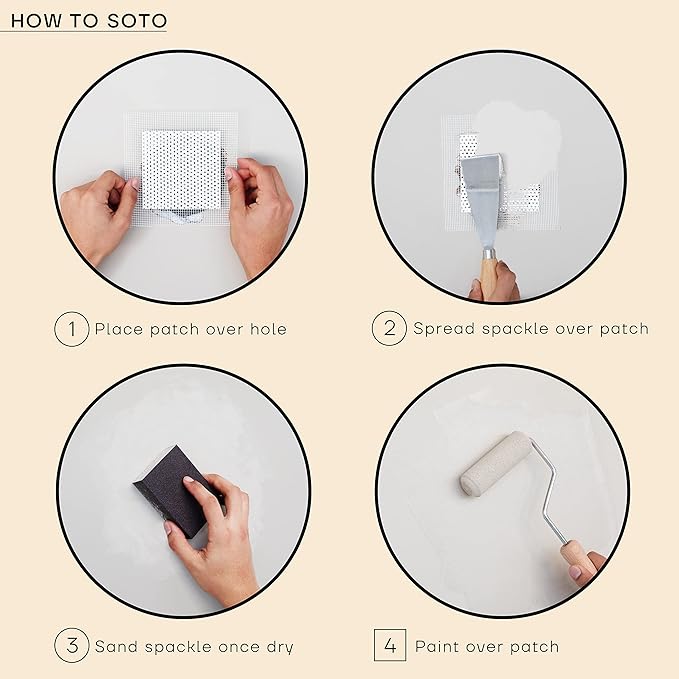 HOW TO SOTO

1 Place patch over hole

2 Spread spackle over patch

3 Sand spackle once dry

4 Paint over patch