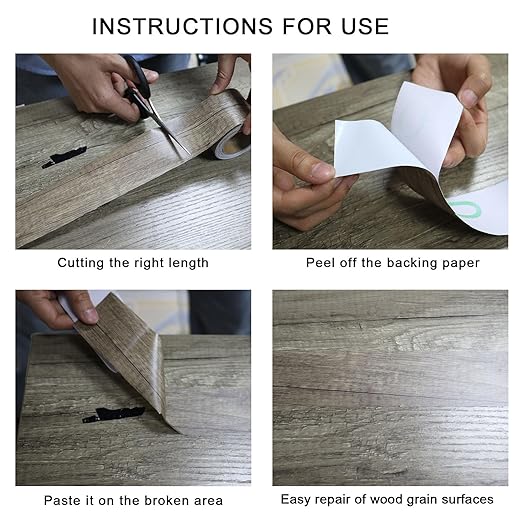 INSTRUCTIONS FOR USE

Cutting the right length

Peel off the backing paper

Paste it on the broken area

Easy repair of wood grain surfaces