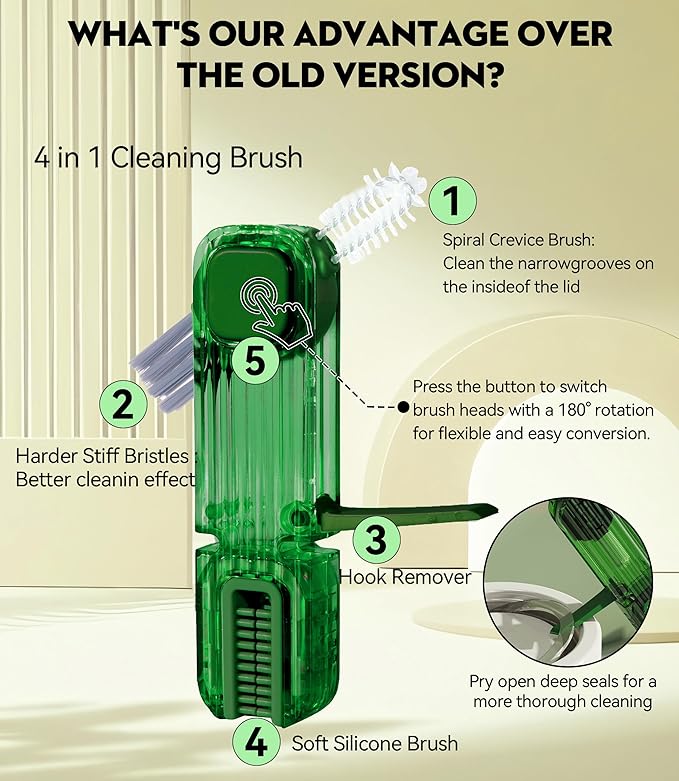 WHAT'S OUR ADVANTAGE OVER THE OLD VERSION?

4 in 1 Cleaning Brush

1
Spiral Crevice Brush: Clean the narrowgrooves on the insideof the lid

5

Press the button to switch brush heads with a 180° rotation for flexible and easy conversion.

2
Harder Stiff Bristles : Better cleanin effect

3
Hook Remover

Pry open deep seals for a more thorough cleaning

4
Soft Silicone Brush