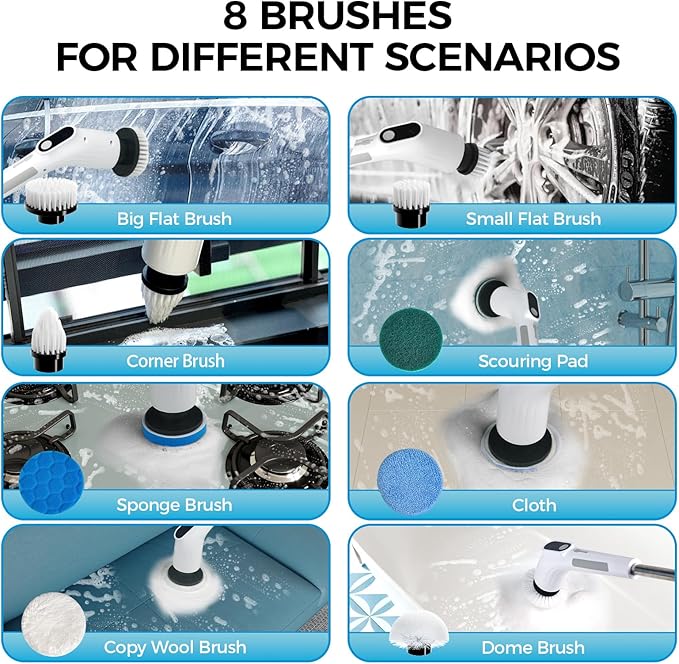 8 BRUSHES
FOR DIFFERENT SCENARIOS

Big Flat Brush

Small Flat Brush

Corner Brush

Scouring Pad

Sponge Brush

Cloth

Copy Wool Brush

Dome Brush