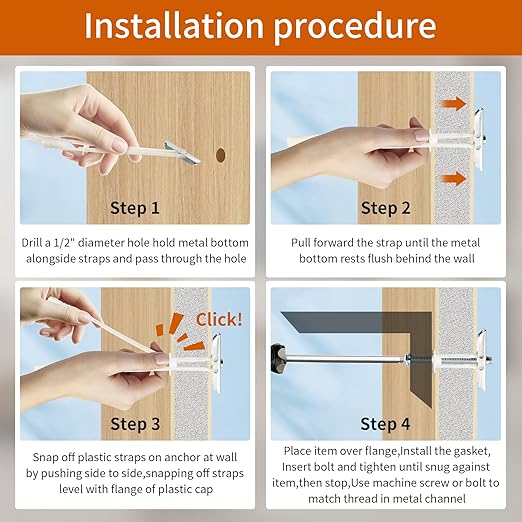 Installation procedure

Step 1

Drill a 1/2" diameter hole hold metal bottom alongside straps and pass through the hole

Step 2

Pull forward the strap until the metal bottom rests flush behind the wall

Click!

Step 3

Snap off plastic straps on anchor at wall by pushing side to side,snapping off straps level with flange of plastic cap

Step 4

Place item over flange,Install the gasket, Insert bolt and tighten until snug against item,then stop,Use machine screw or bolt to match thread in metal channel