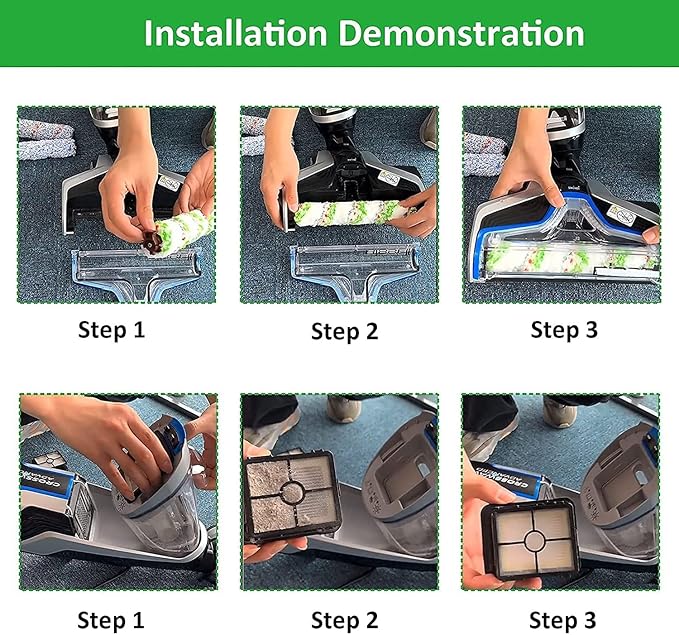 Installation Demonstration

Step 1

Step 2

Step 3

Step 1

Step 2

Step 3