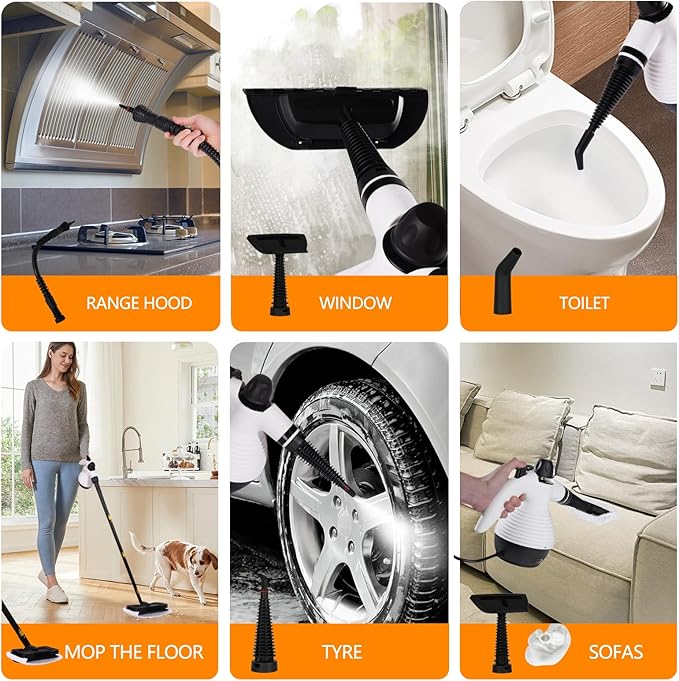 RANGE HOOD

WINDOW

TOILET

MOP THE FLOOR

TYRE

SOFAS