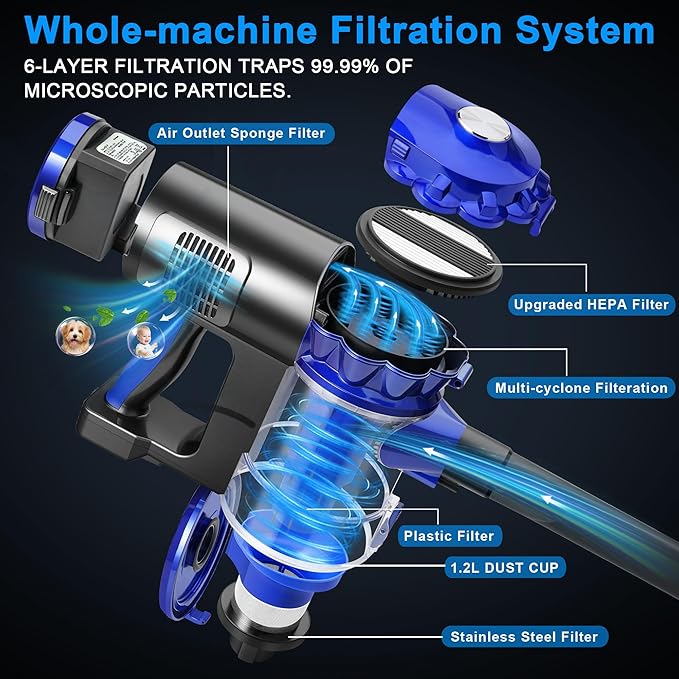 Whole-machine Filtration System

6-LAYER FILTRATION TRAPS 99.99% OF MICROSCOPIC PARTICLES.

Air Outlet Sponge Filter

Upgraded HEPA Filter

Multi-cyclone Filteration

Plastic Filter

1.2L DUST CUP

Stainless Steel Filter