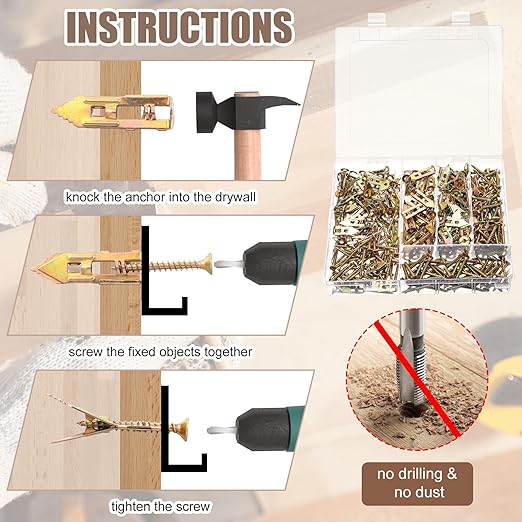 INSTRUCTIONS

knock the anchor into the drywall

screw the fixed objects together

tighten the screw

no drilling &
no dust