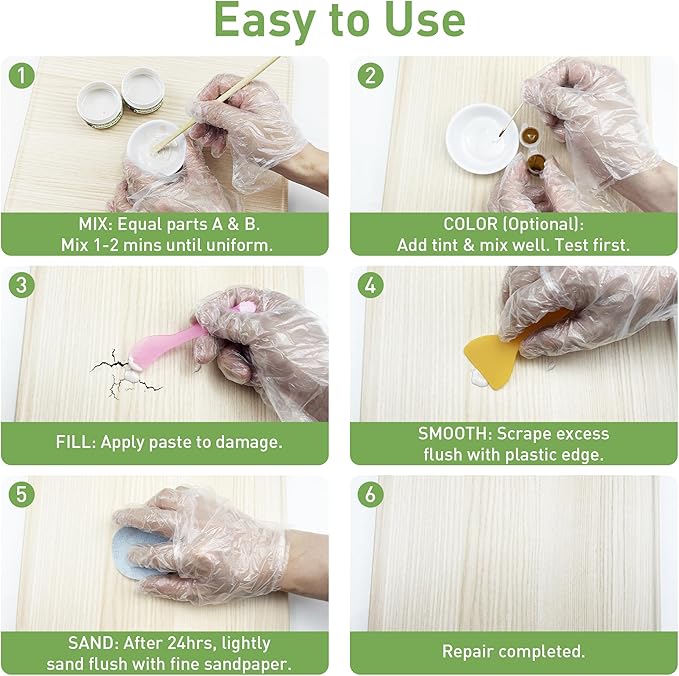 Easy to Use

1
MIX: Equal parts A & B. Mix 1-2 mins until uniform.

2
COLOR (Optional): Add tint & mix well. Test first.

3
FILL: Apply paste to damage.

4
SMOOTH: Scrape excess flush with plastic edge.

5
SAND: After 24hrs, lightly sand flush with fine sandpaper.

6
Repair completed.