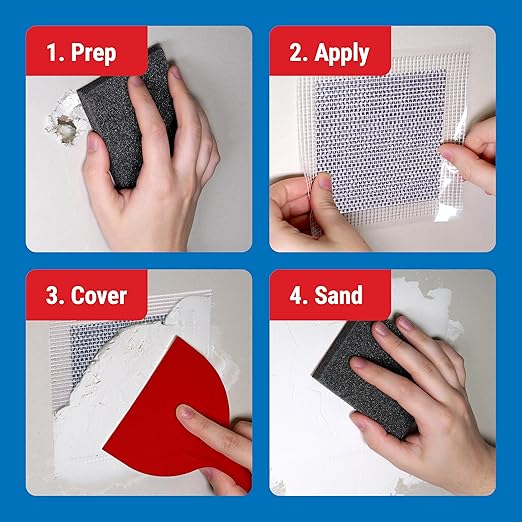 1. Prep

2. Apply

3. Cover

4. Sand