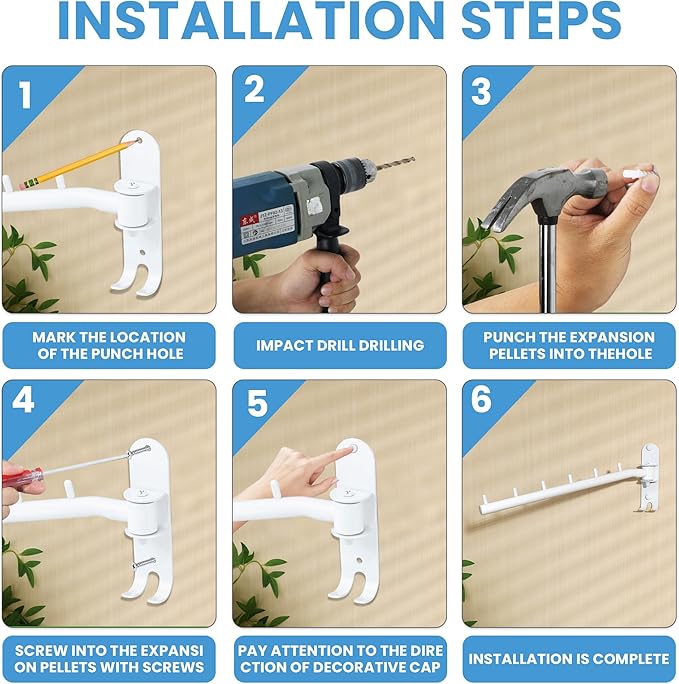 INSTALLATION STEPS

1

MARK THE LOCATION OF THE PUNCH HOLE

2

IMPACT DRILL DRILLING

3

PUNCH THE EXPANSION PELLETS INTO THEHOLE

4

SCREW INTO THE EXPANSI ON PELLETS WITH SCREWS

5

PAY ATTENTION TO THE DIRE CTION OF DECORATIVE CAP

6

INSTALLATION IS COMPLETE