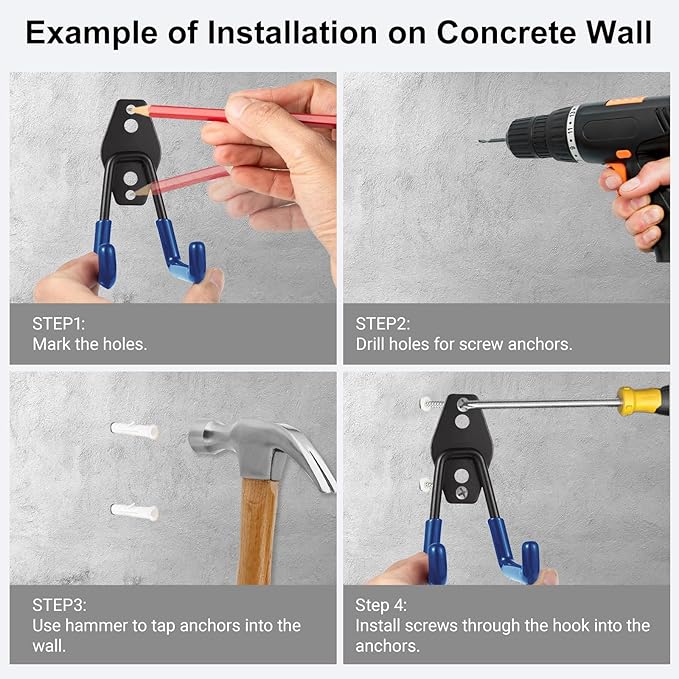 Example of Installation on Concrete Wall

STEP1:
Mark the holes.

STEP2:
Drill holes for screw anchors.

STEP3:
Use hammer to tap anchors into the wall.

Step 4:
Install screws through the hook into the anchors.