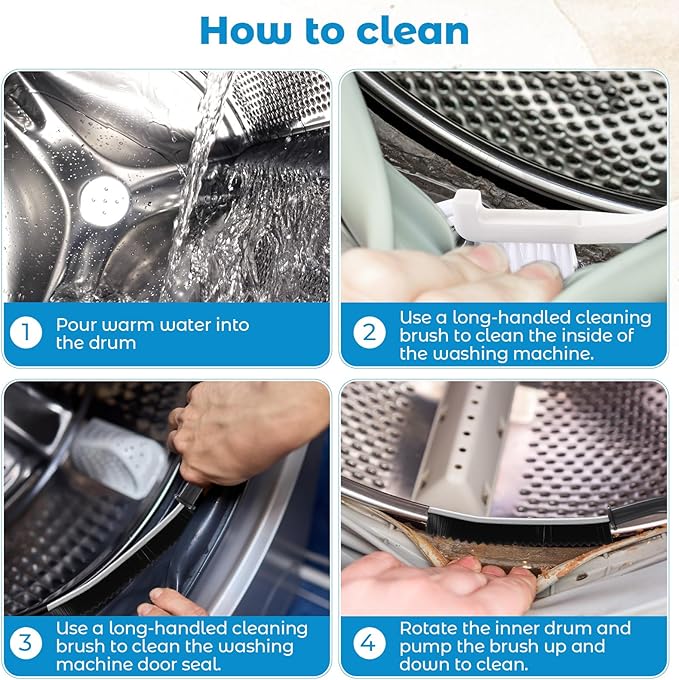 How to clean

1 Pour warm water into the drum

2 Use a long-handled cleaning brush to clean the inside of the washing machine.

3 Use a long-handled cleaning brush to clean the washing machine door seal.

4 Rotate the inner drum and pump the brush up and down to clean.