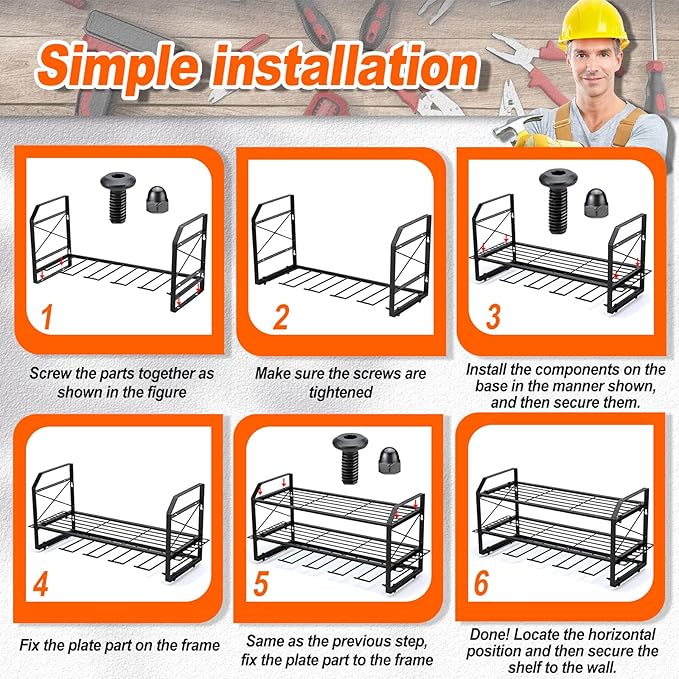 Simple installation

1

Screw the parts together as shown in the figure

2

Make sure the screws are tightened

3

Install the components on the base in the manner shown, and then secure them.

4

Fix the plate part on the frame

5

Same as the previous step, fix the plate part to the frame

6

Done! Locate the horizontal position and then secure the shelf to the wall.