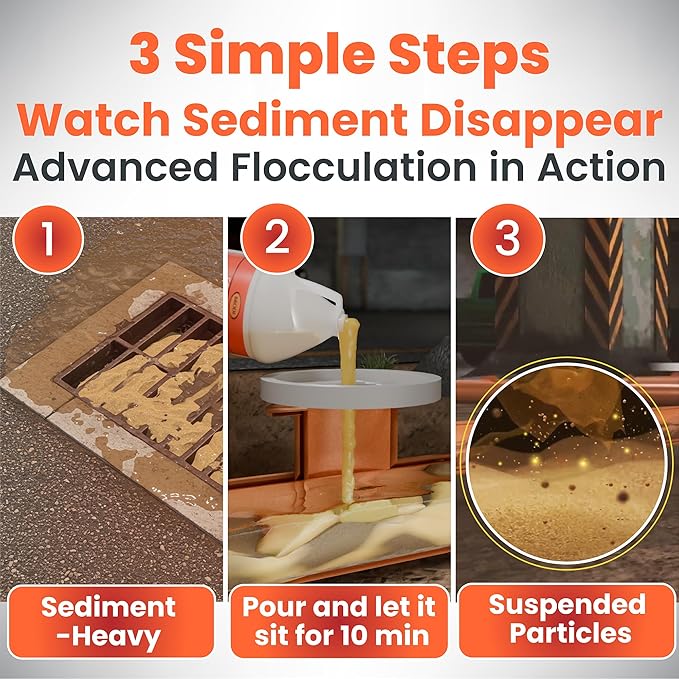 3 Simple Steps
Watch Sediment Disappear
Advanced Flocculation in Action

1

2

3

Sediment -Heavy

Pour and let it sit for 10 min

Suspended Particles