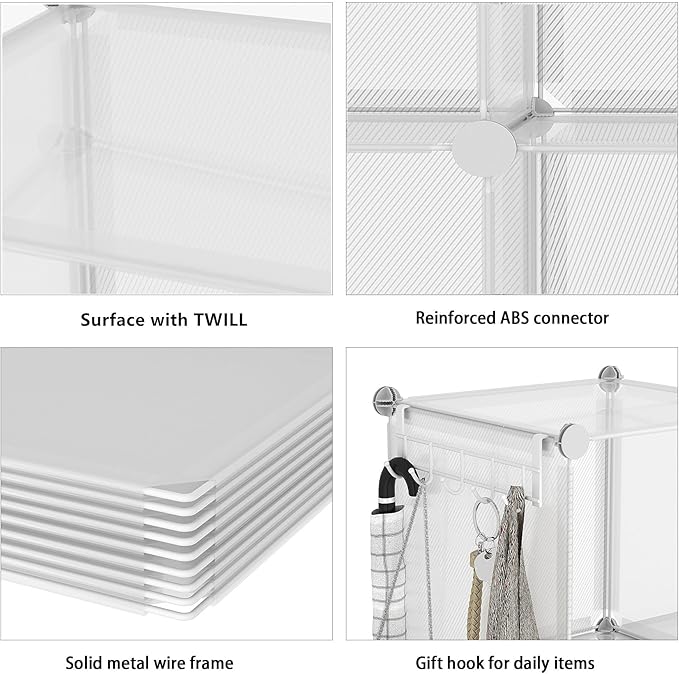 Surface with TWILL

Reinforced ABS connector

Solid metal wire frame

Gift hook for daily items