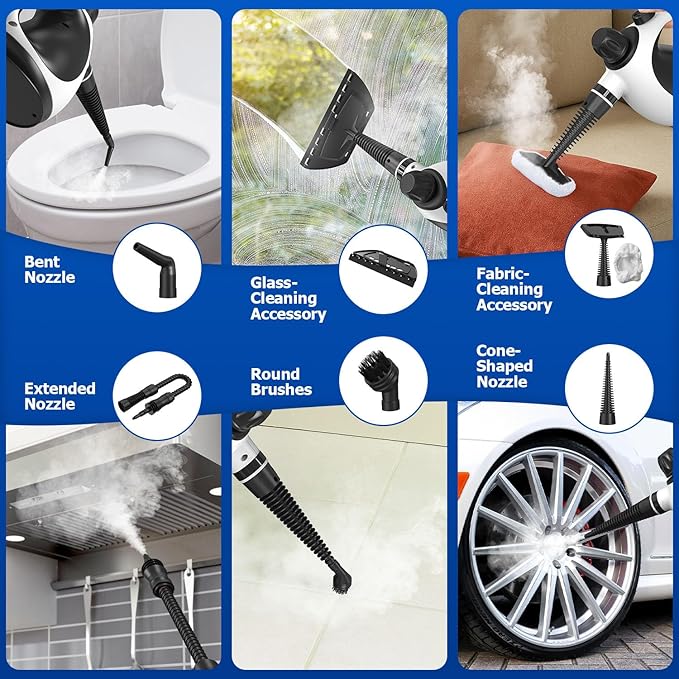 Bent Nozzle

Glass-Cleaning Accessory

Fabric-Cleaning Accessory

Extended Nozzle

Round Brushes

Cone-Shaped Nozzle