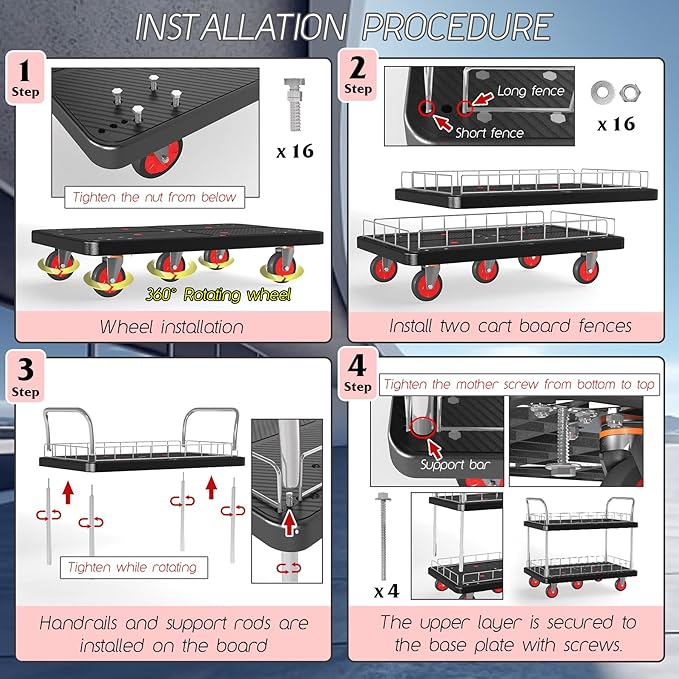 INSTALLATION PROCEDURE

1 Step

x 16

Tighten the nut from below

360° Rotating wheel

Wheel installation

2 Step

Long fence

Short fence

x 16

Install two cart board fences

3 Step

Tighten while rotating

Handrails and support rods are installed on the board

4 Step

Tighten the mother screw from bottom to top

Support bar

x 4

The upper layer is secured to the base plate with screws.