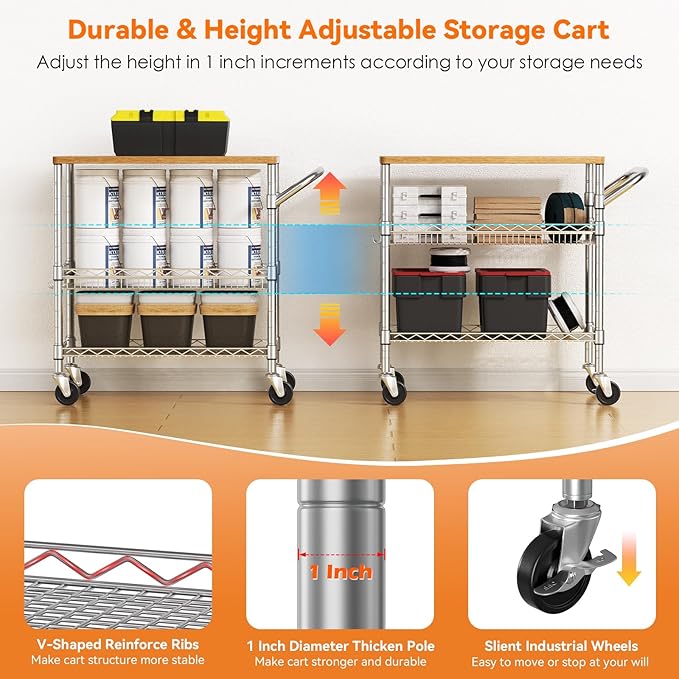 Durable & Height Adjustable Storage Cart
Adjust the height in 1 inch increments according to your storage needs

1 Inch

V-Shaped Reinforce Ribs
Make cart structure more stable

1 Inch Diameter Thicken Pole
Make cart stronger and durable

Slient Industrial Wheels
Easy to move or stop at your will