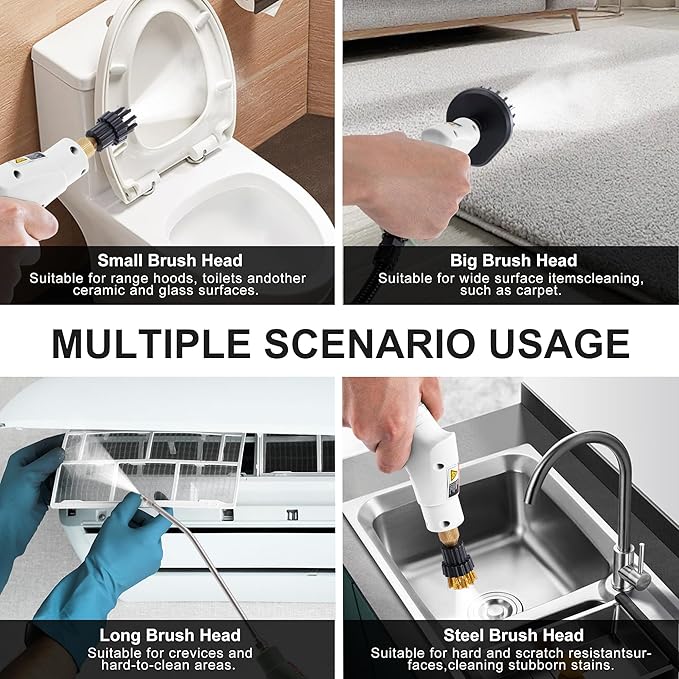 Small Brush Head
Suitable for range hoods, toilets andother ceramic and glass surfaces.

Big Brush Head
Suitable for wide surface itemscleaning, such as carpet.

MULTIPLE SCENARIO USAGE

Long Brush Head
Suitable for crevices and hard-to-clean areas.

Steel Brush Head
Suitable for hard and scratch resistantsurfaces,cleaning stubborn stains.