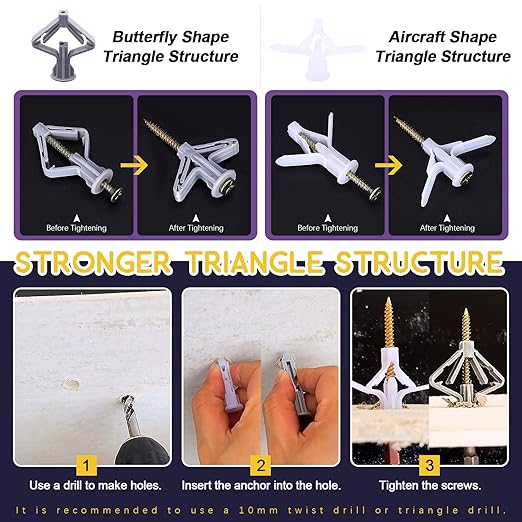 Butterfly Shape
Triangle Structure

Aircraft Shape
Triangle Structure

Before Tightening

After Tightening

Before Tightening

After Tightening

STRONGER TRIANGLE STRUCTURE

1
Use a drill to make holes.

2
Insert the anchor into the hole.

3
Tighten the screws.

It is recommended to use a 10mm twist drill or triangle drill.