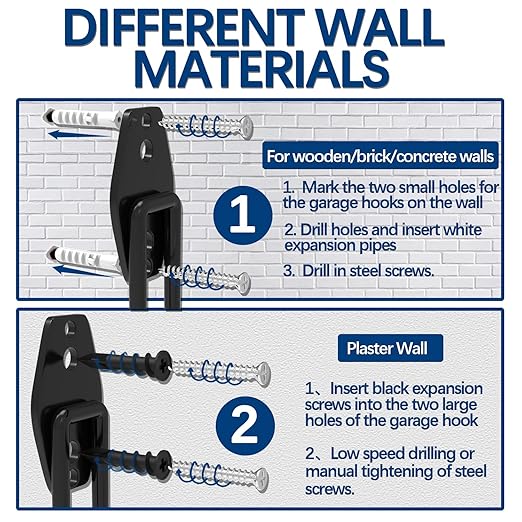 DIFFERENT WALL MATERIALS

For wooden/brick/concrete walls

1

1. Mark the two small holes for the garage hooks on the wall

2. Drill holes and insert white expansion pipes

3. Drill in steel screws.

Plaster Wall

2

1、Insert black expansion screws into the two large holes of the garage hook

2、Low speed drilling or manual tightening of steel screws.