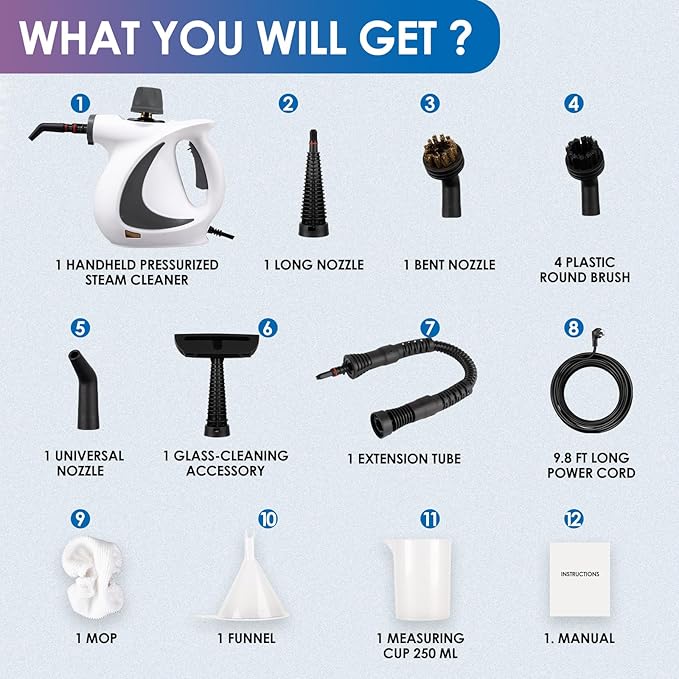 WHAT YOU WILL GET ?

1
1 HANDHELD PRESSURIZED STEAM CLEANER

2
1 LONG NOZZLE

3
1 BENT NOZZLE

4
4 PLASTIC ROUND BRUSH

5
1 UNIVERSAL NOZZLE

6
1 GLASS-CLEANING ACCESSORY

7
1 EXTENSION TUBE

8
9.8 FT LONG POWER CORD

9
1 MOP

10
1 FUNNEL

11
1 MEASURING CUP 250 ML

12
INSTRUCTIONS
1. MANUAL