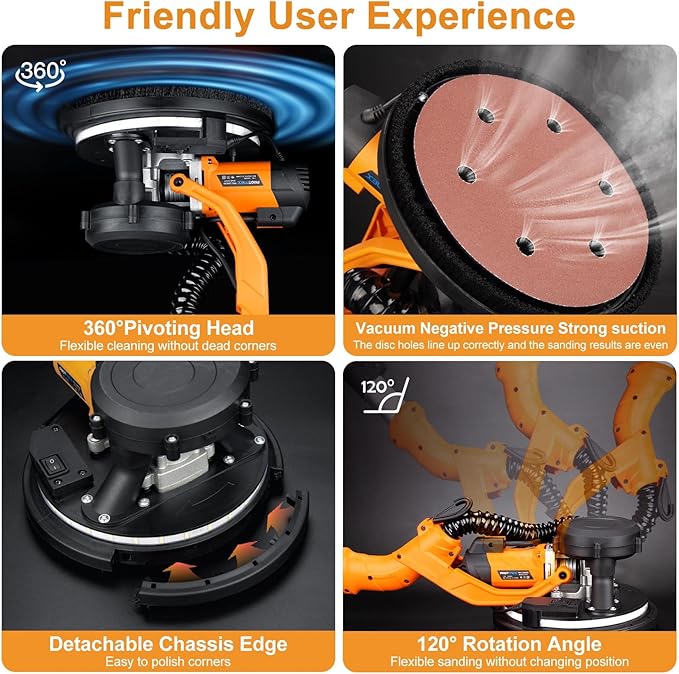 Friendly User Experience

360°

360°Pivoting Head
Flexible cleaning without dead corners

Vacuum Negative Pressure Strong suction
The disc holes line up correctly and the sanding results are even

Detachable Chassis Edge
Easy to polish corners

120°

120° Rotation Angle
Flexible sanding without changing position