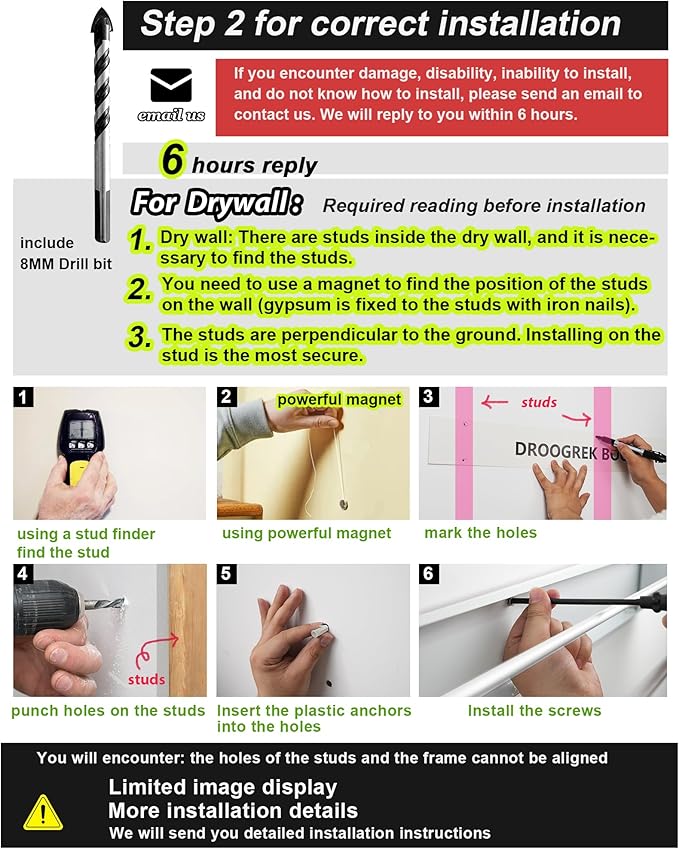 Step 2 for correct installation

email us

If you encounter damage, disability, inability to install, and do not know how to install, please send an email to contact us. We will reply to you within 6 hours.

6 hours reply

include 8MM Drill bit

For Drywall: Required reading before installation

1. Dry wall: There are studs inside the dry wall, and it is necessary to find the studs.

2. You need to use a magnet to find the position of the studs on the wall (gypsum is fixed to the studs with iron nails).

3. The studs are perpendicular to the ground. Installing on the stud is the most secure.

1
using a stud finder find the stud

2
powerful magnet
using powerful magnet

3
studs
DROOGREK BO
mark the holes

4
studs
punch holes on the studs

5
Insert the plastic anchors into the holes

6
Install the screws

You will encounter: the holes of the studs and the frame cannot be aligned

Limited image display
More installation details
We will send you detailed installation instructions