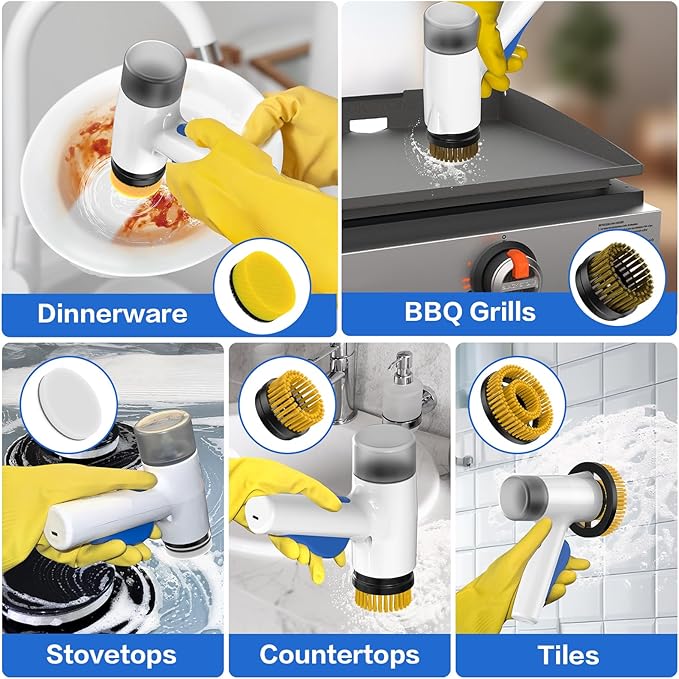 Dinnerware

BBQ Grills

Stovetops

Countertops

Tiles