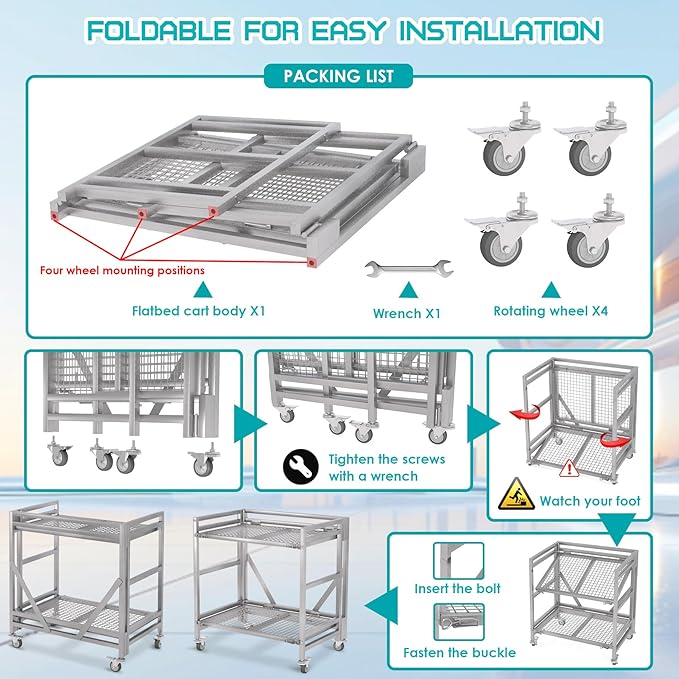 FOLDABLE FOR EASY INSTALLATION

PACKING LIST

Four wheel mounting positions

Flatbed cart body X1

Wrench X1

Rotating wheel X4

Tighten the screws with a wrench

Watch your foot

Insert the bolt

Fasten the buckle