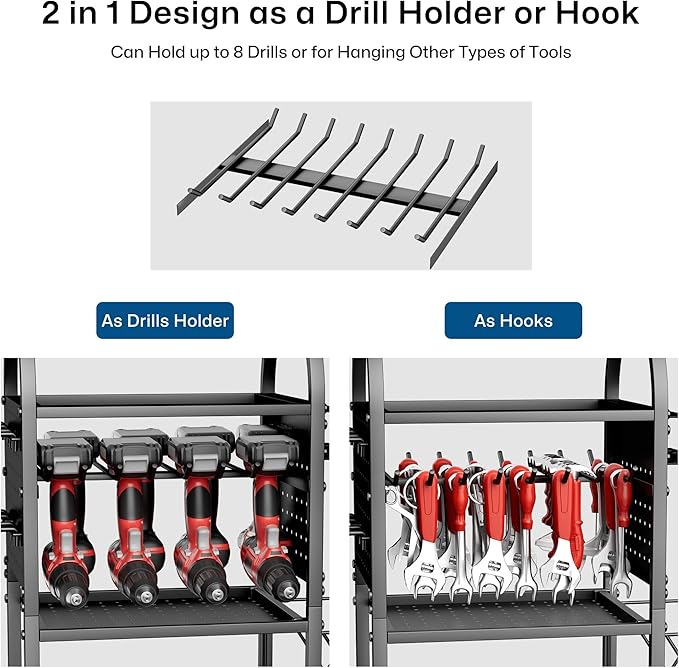 2 in 1 Design as a Drill Holder or Hook

Can Hold up to 8 Drills or for Hanging Other Types of Tools

As Drills Holder

As Hooks