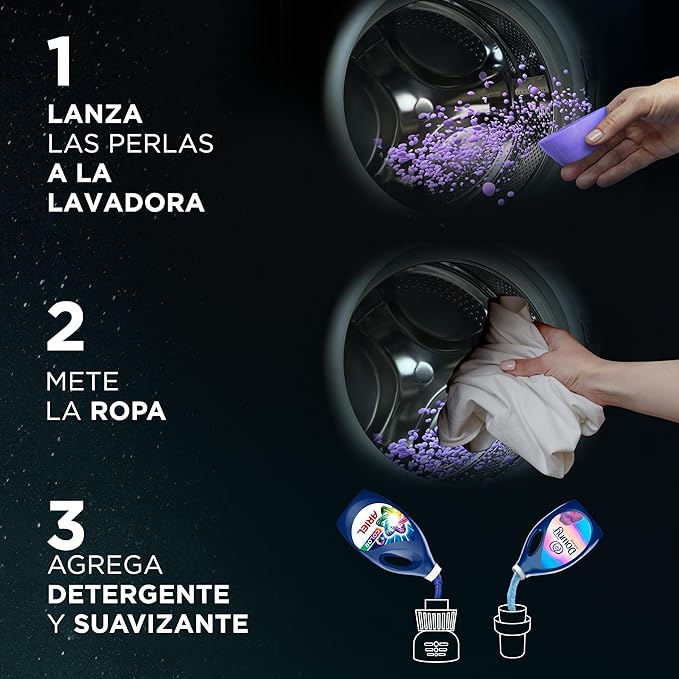 1
LANZA
LAS PERLAS
A LA
LAVADORA

2
METE
LA ROPA

3
AGREGA
DETERGENTE
Y SUAVIZANTE

ARIEL
COLOR

Downy