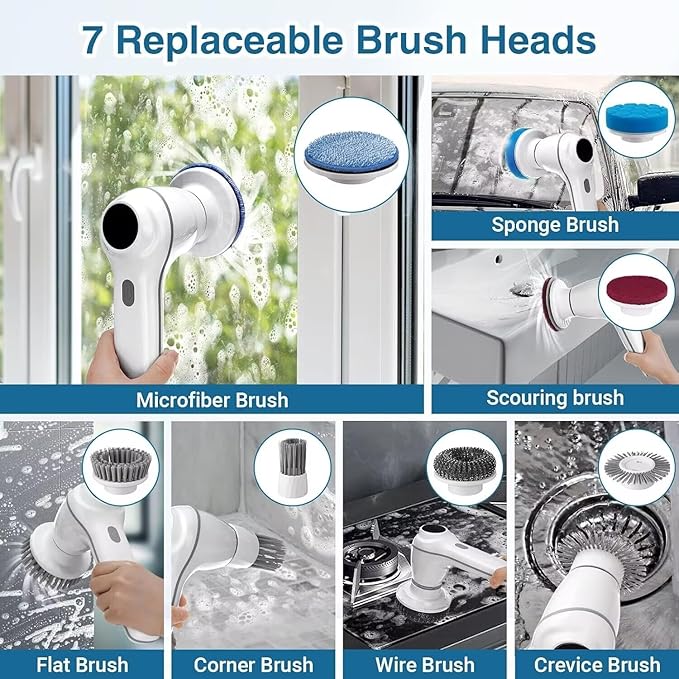 7 Replaceable Brush Heads

Microfiber Brush

Sponge Brush

Scouring brush

Flat Brush

Corner Brush

Wire Brush

Crevice Brush