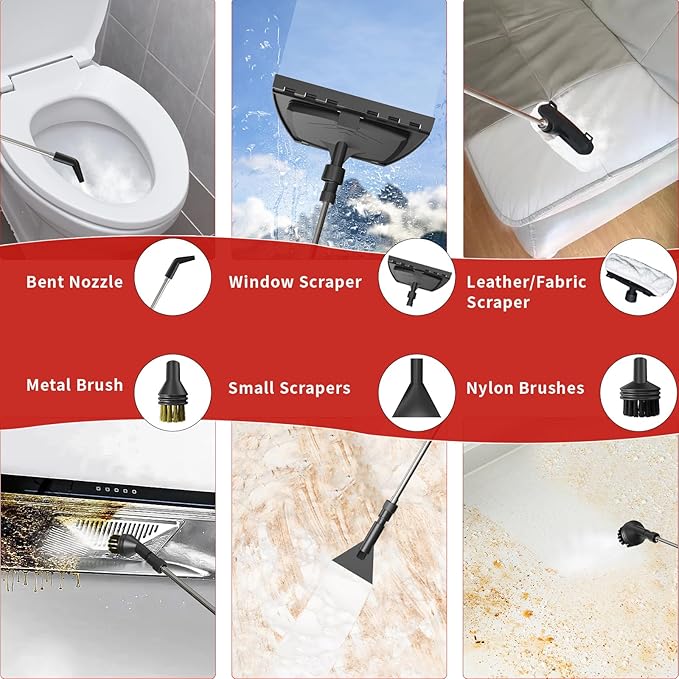 Bent Nozzle

Window Scraper

Leather/Fabric Scraper

Metal Brush

Small Scrapers

Nylon Brushes